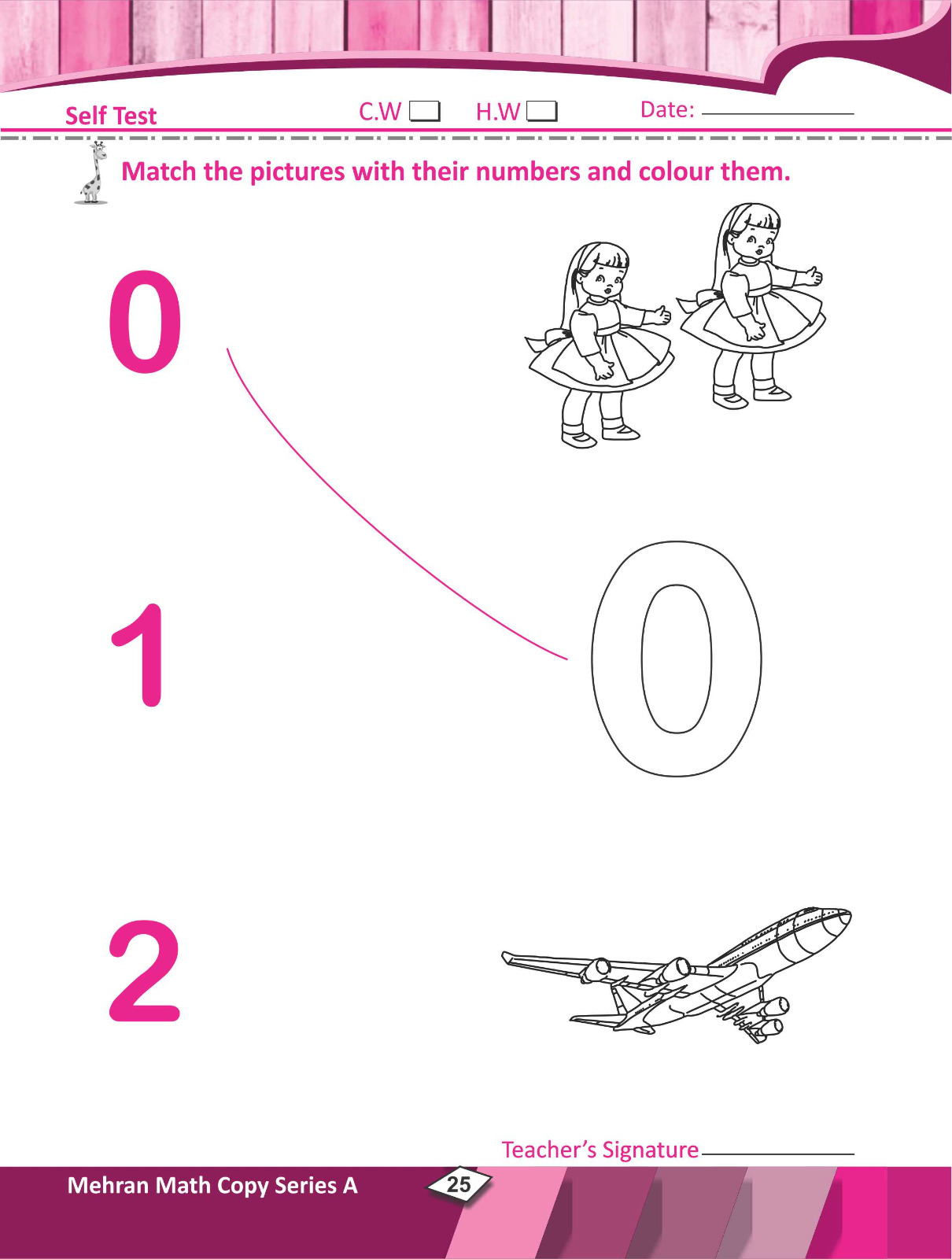 Self Test C.W H.W Date:

Match the pictures with their numbers and colour them.

0

1

0

2

Teacher's Signature

Mehran Math Copy Series A

25